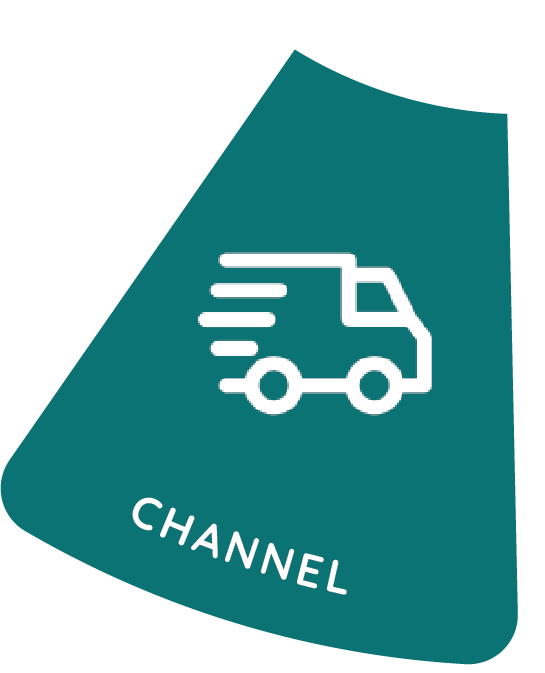 CHANNEL