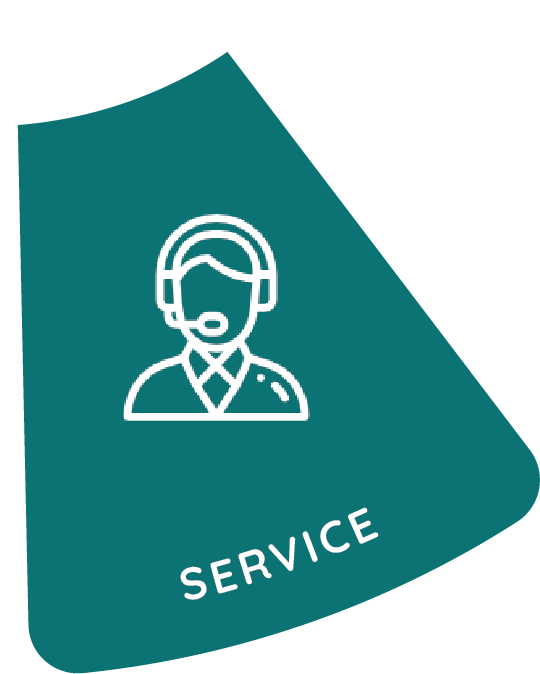 SERVICE