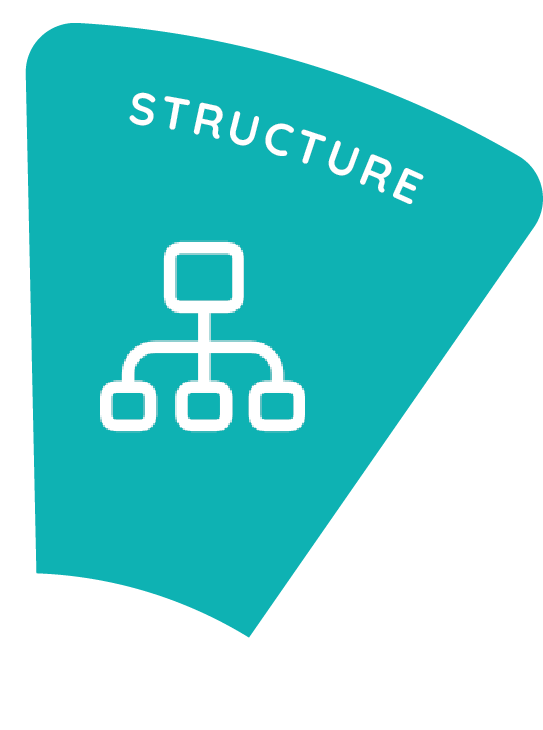 STRUCTURE