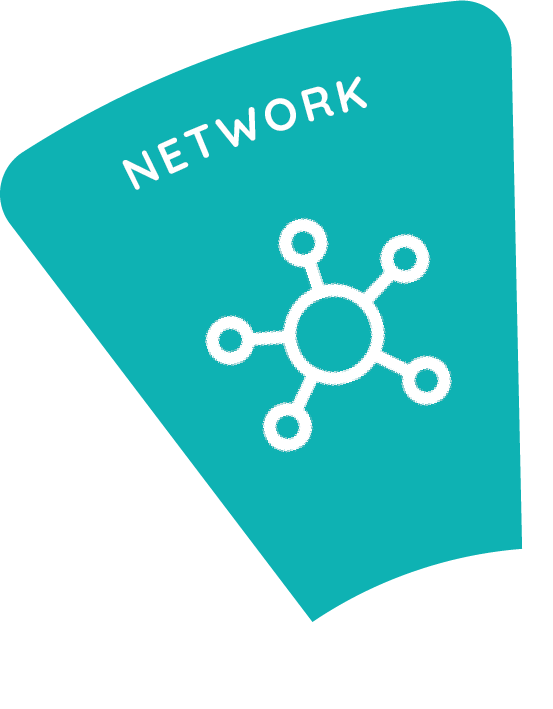 NETWORK