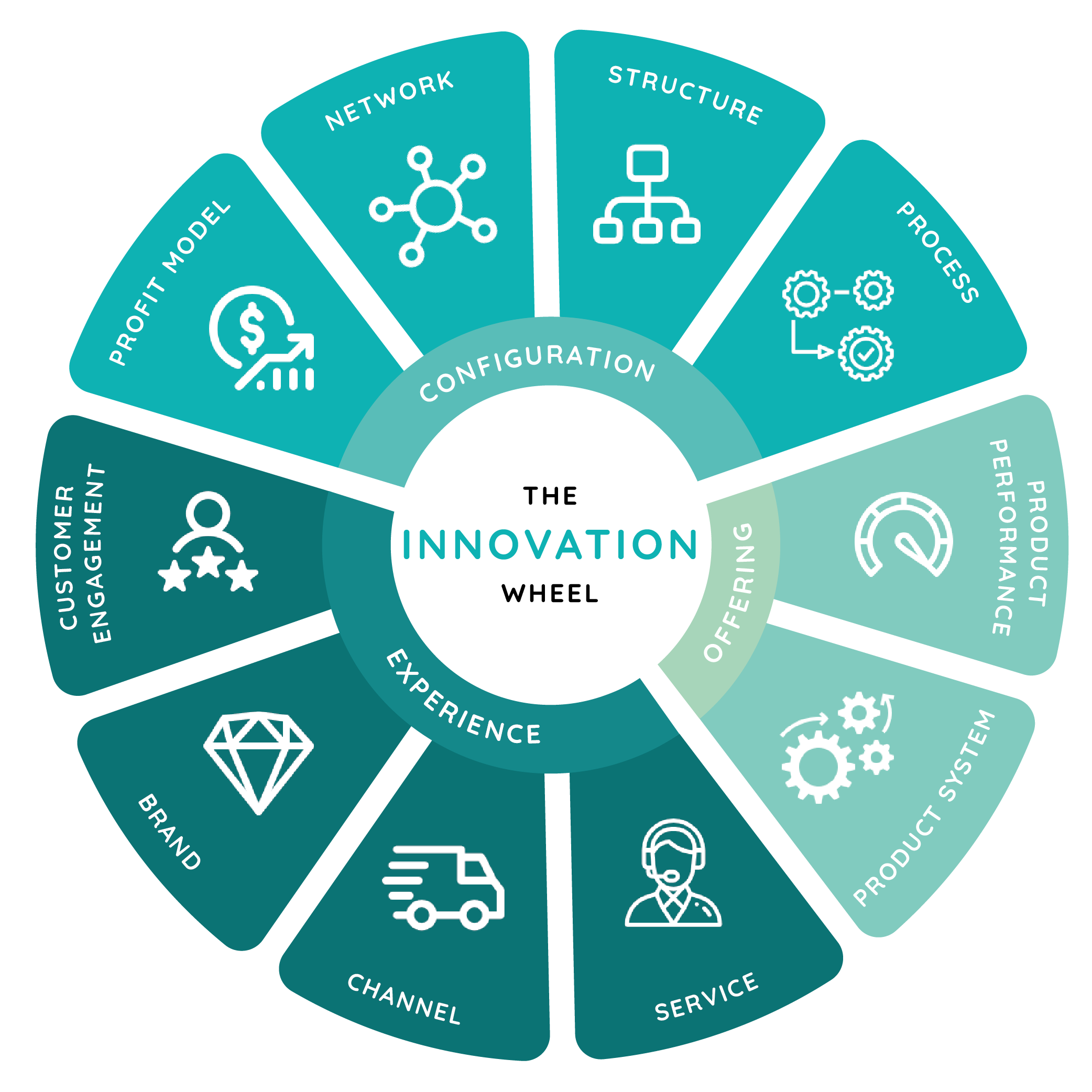 THE
INNOVATION
WHEEL

CONFIGURATION

PROFIT MODEL

NETWORK

STRUCTURE

PROCESS

OFFERING

PRODUCT PERFORMANCE

PRODUCT SYSTEM

EXPERIENCE

SERVICE

CHANNEL

BRAND

CUSTOMER ENGAGEMENT