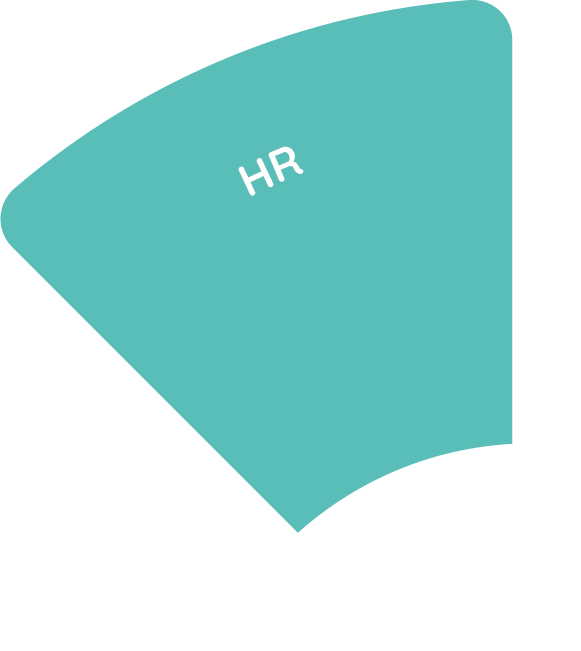 HR