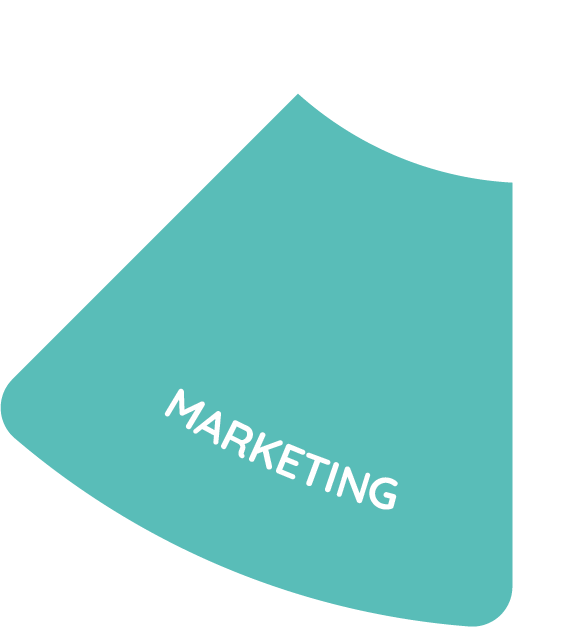 MARKETING