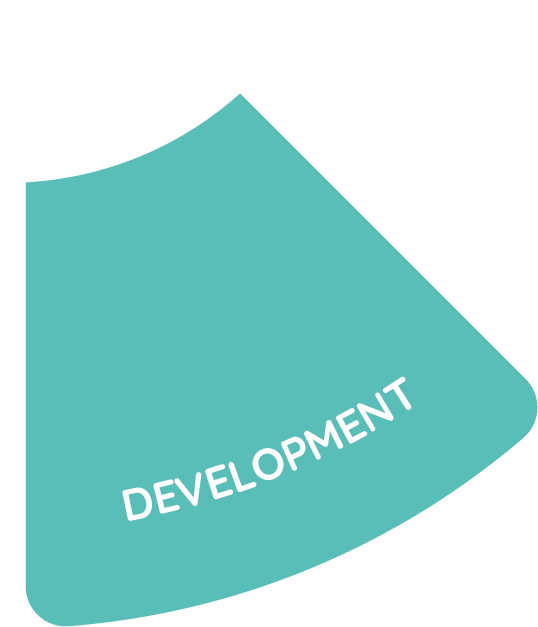 DEVELOPMENT