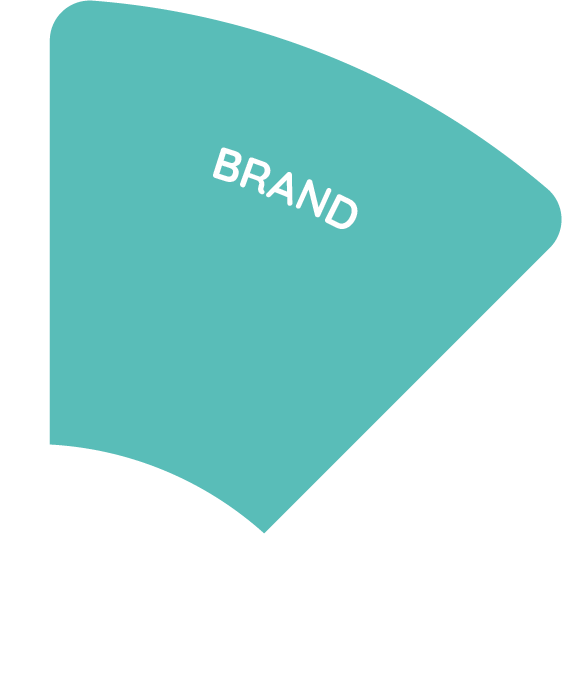 BRAND