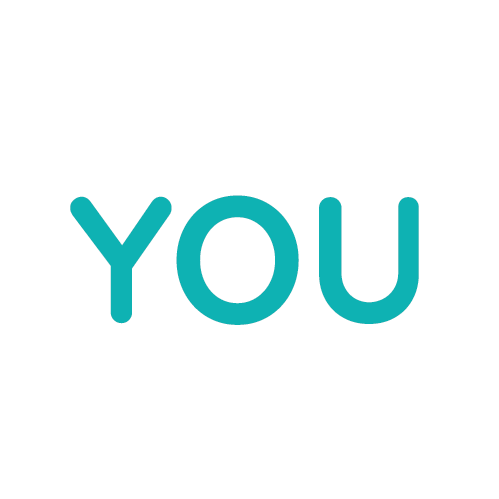 YOU