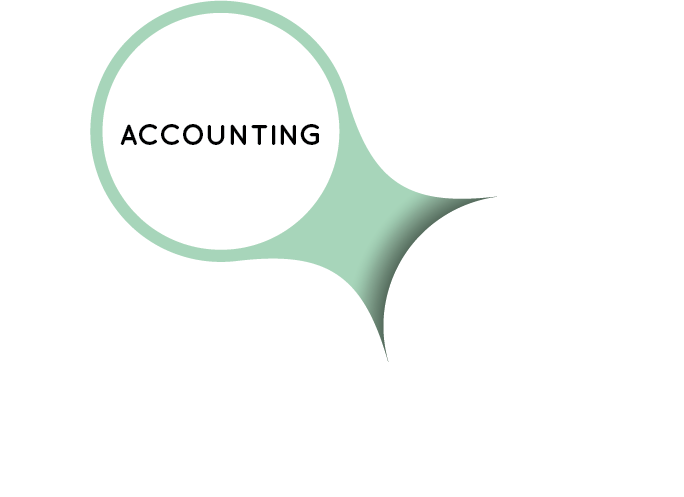 ACCOUNTING