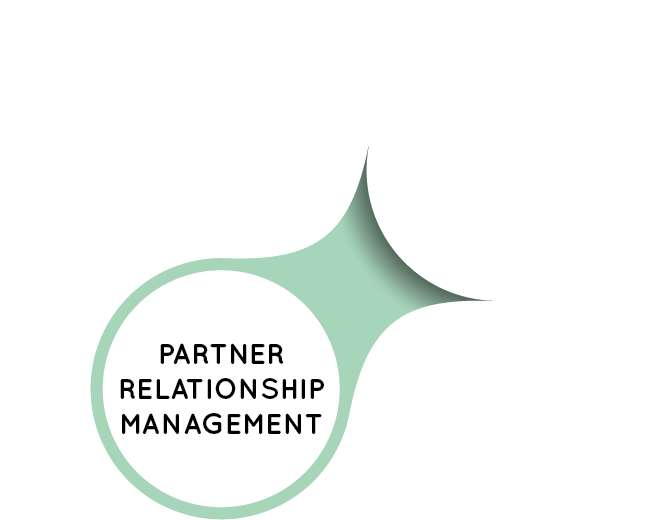 PARTNER
RELATIONSHIP
MANAGEMENT