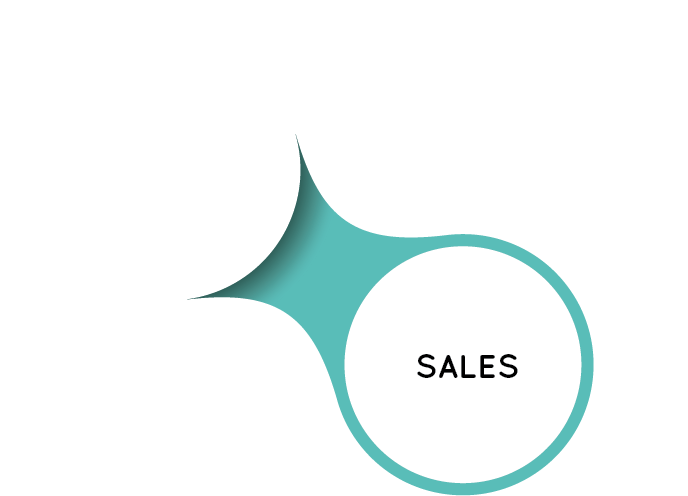 SALES