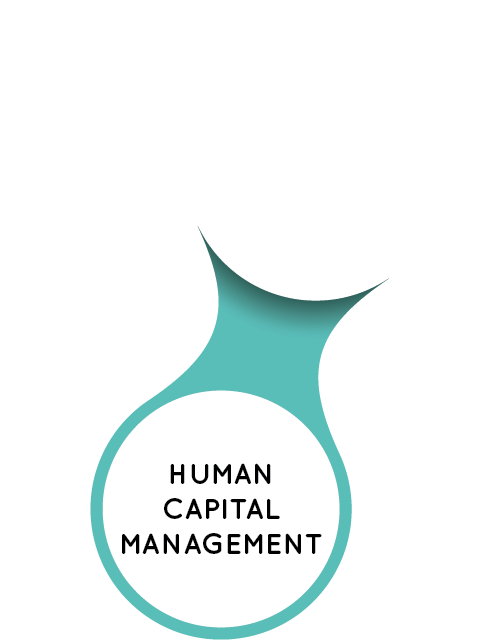 HUMAN
CAPITAL
MANAGEMENT