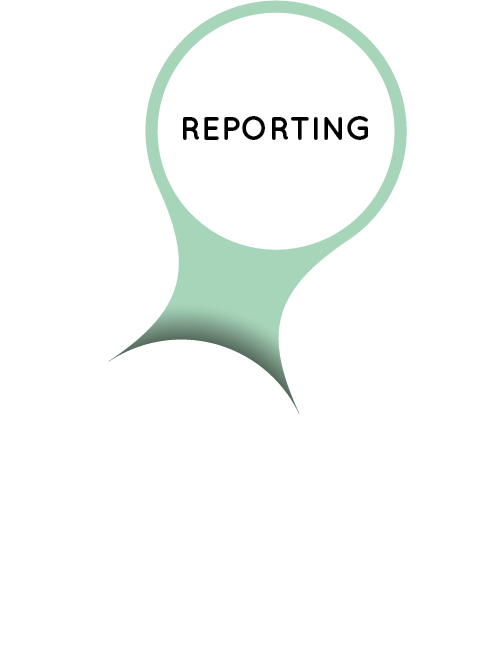 REPORTING