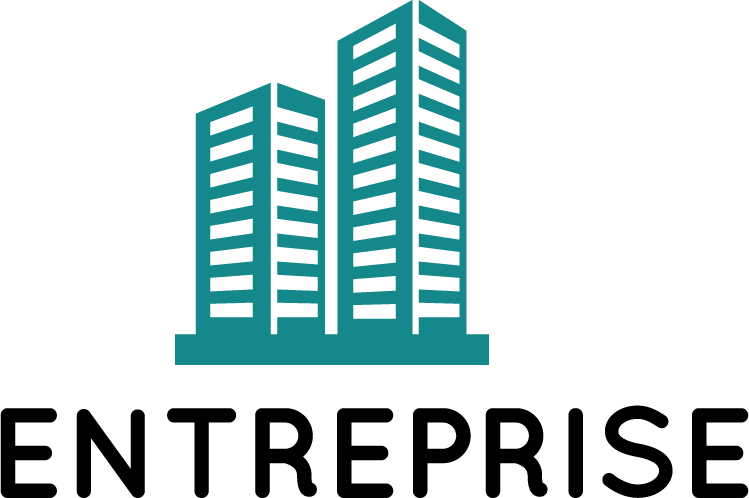 ENTREPRISE