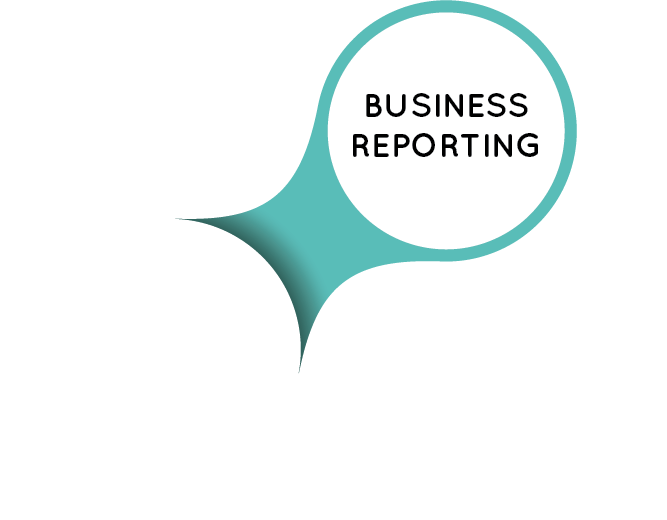 BUSINESS REPORTING