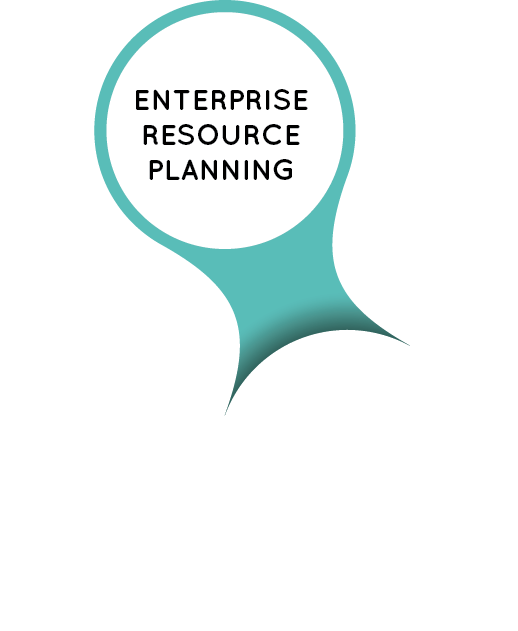 ENTERPRISE
RESOURCE
PLANNING