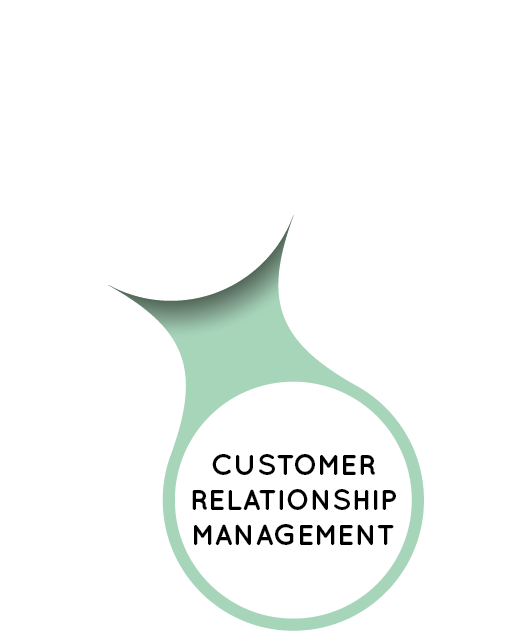 CUSTOMER RELATIONSHIP MANAGEMENT