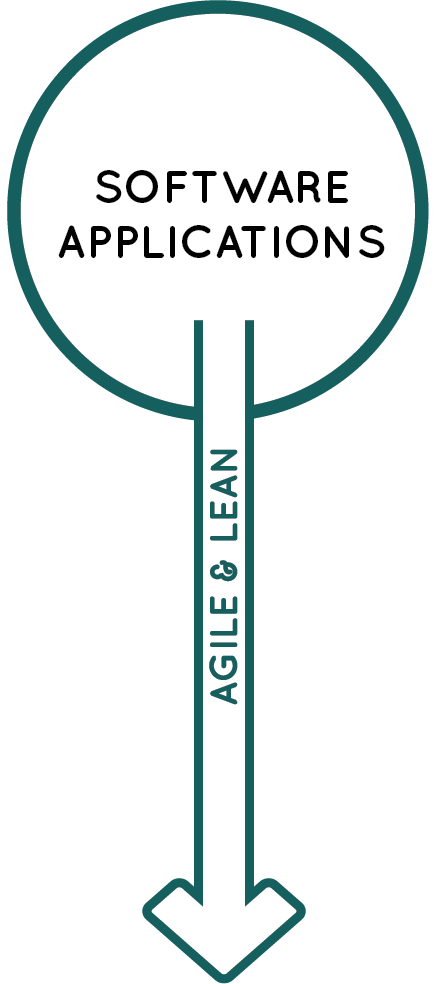 SOFTWARE APPLICATIONS

AGILE & LEAN