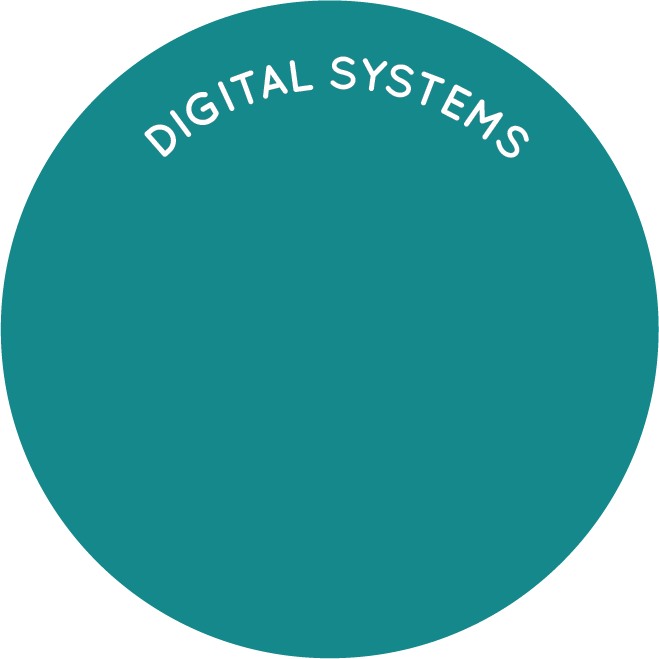 DIGITAL SYSTEMS