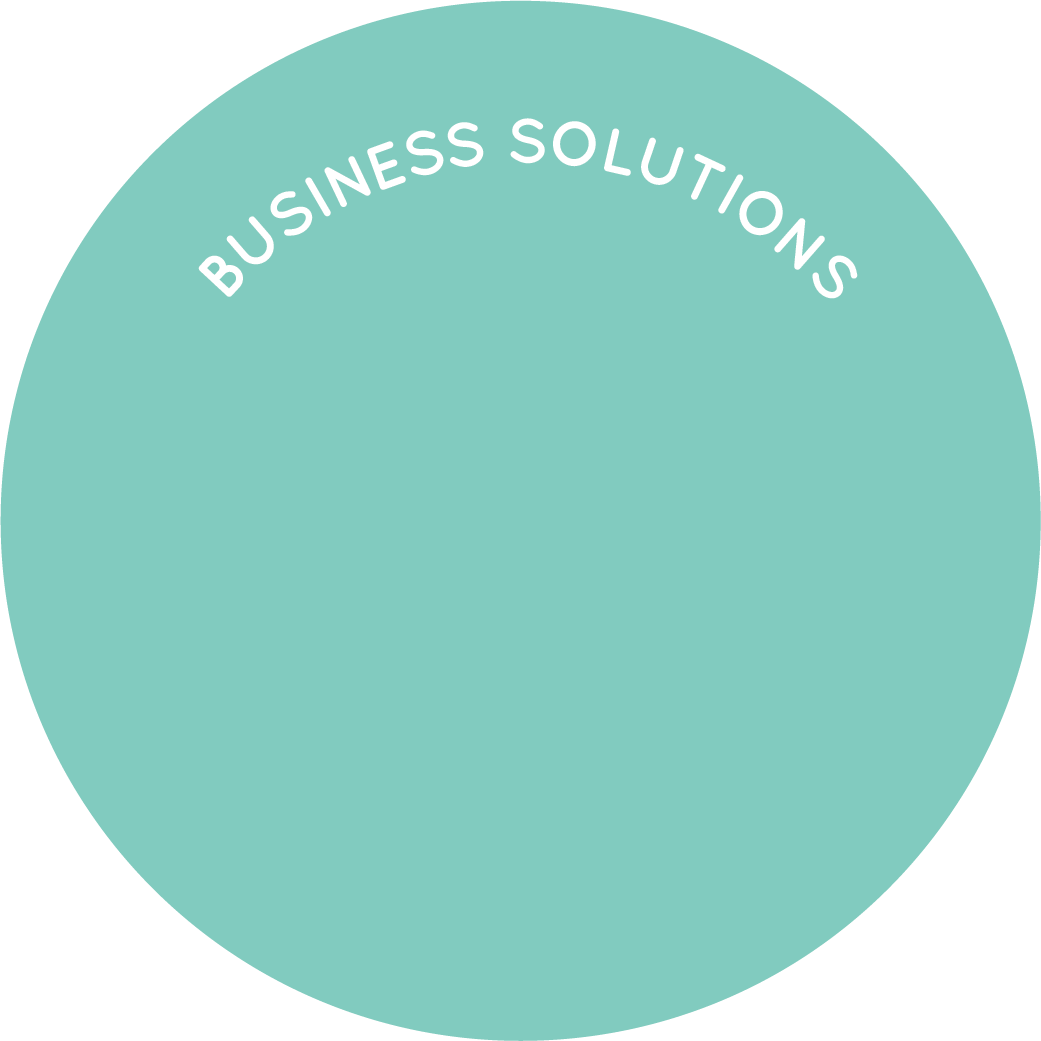 BUSINESS SOLUTIONS