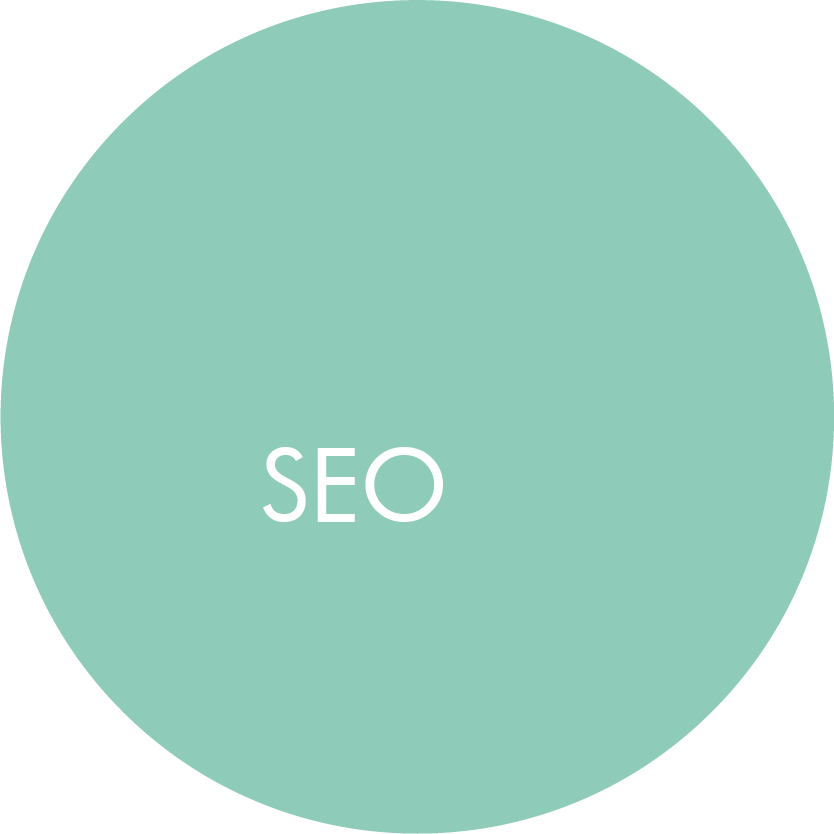 SEO